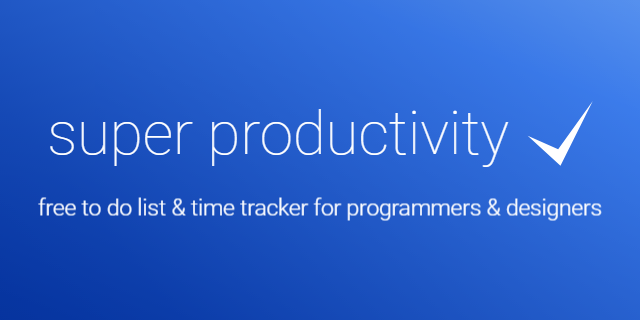 super productivity

free to do list & time tracker for programmers & designers